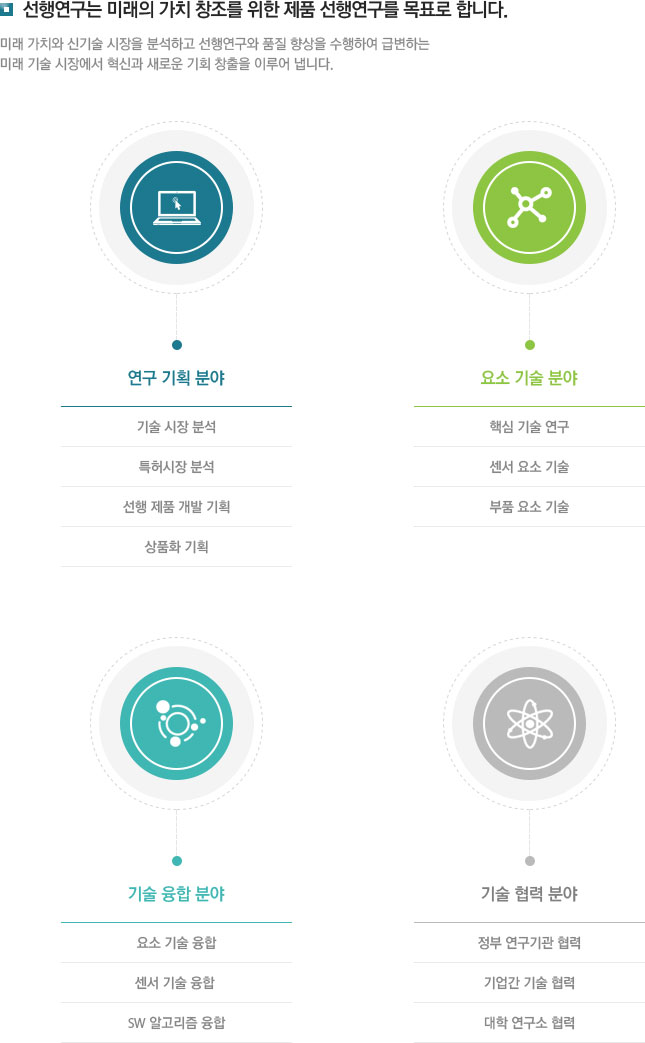 선행연구는 미래의 가치 창조를 위한 제품 선행연구를 목표로 합니다.

미래 가치와 신기술 시장을 분석하고 선행연구와 품질 향상을 수행하여 급변하는 미래 기술 시장에서 혁신과 새로운 기회 창출을 이루어 냅니다.

연구 기획 분야

기술 시장 분석
특허시장 분석
선행 제품 개발 기획
상품화 기획

요소 기술 분야

핵심 기술 연구
센서 요소 기술
부품 요소 기술

기술 융합 분야

요소 기술 융합
센서 기술 융합
SW 알고리즘 융합

기술 협력 분야

정부 연구기관 협력
기업간 기술 협력
대학 연구소 협력